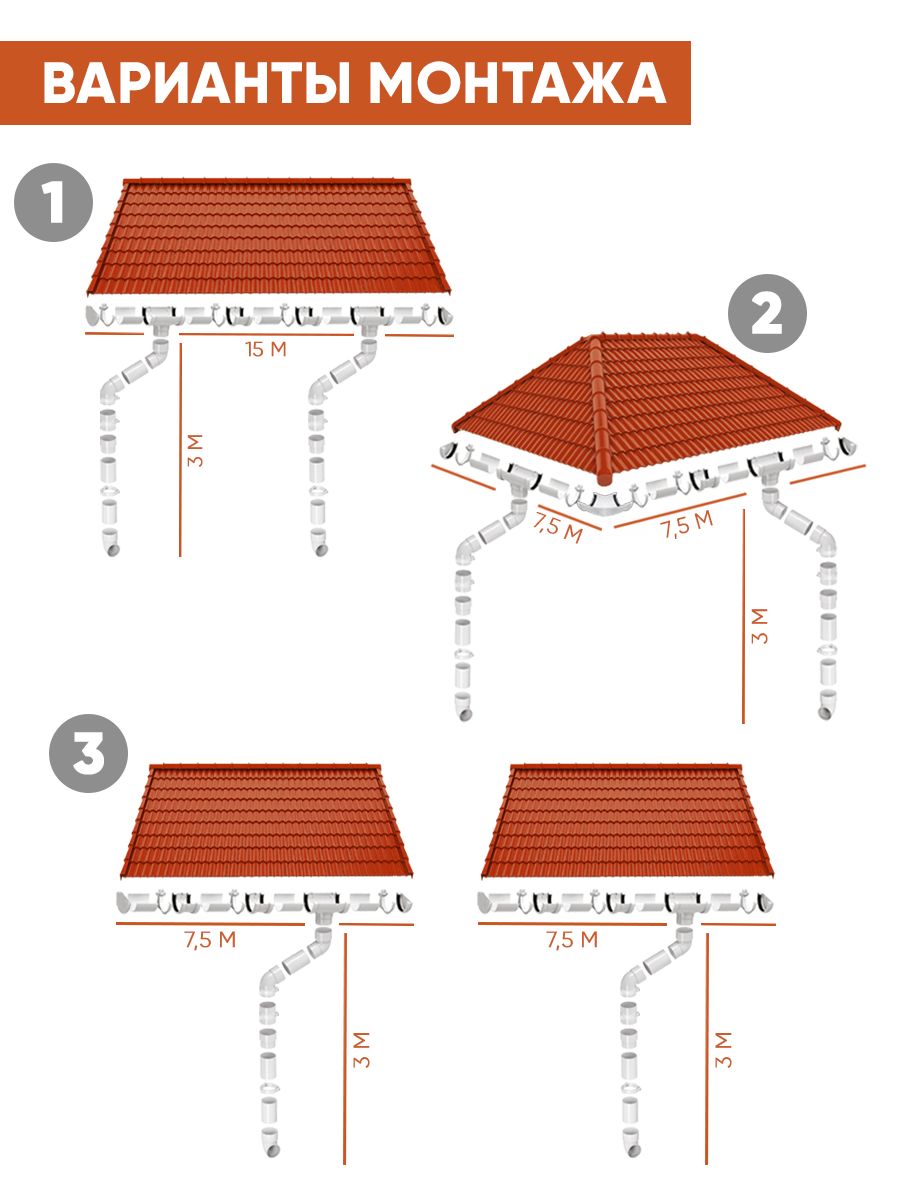 ВАРИАНТЫ МОНТАЖА

1

15 М

3 М

2

7,5 М

7,5 М

3 М

3

7,5 М

3 М

7,5 М

3 М