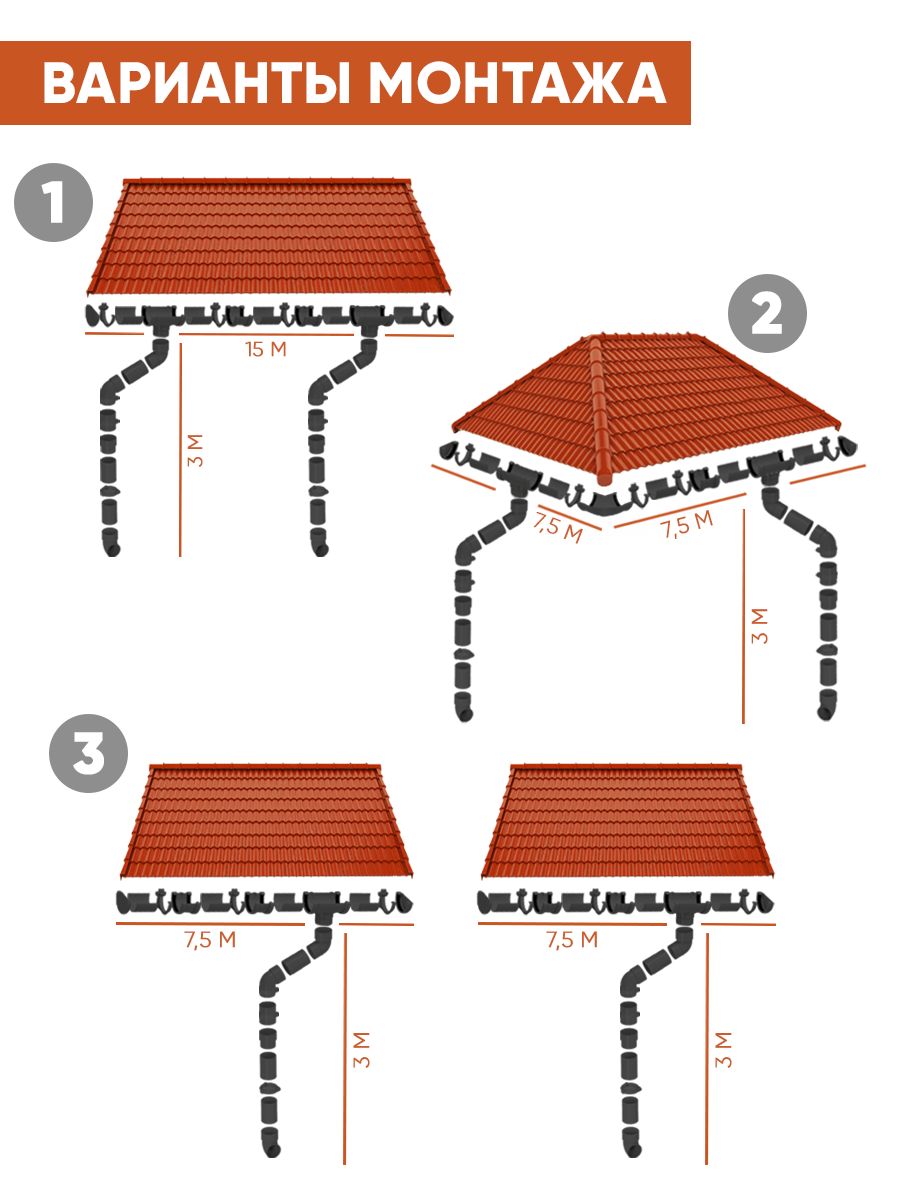 ВАРИАНТЫ МОНТАЖА

1

15 М

3 М

2

7,5 М

7,5 М

3 М

3

7,5 М

3 М

7,5 М

3 М