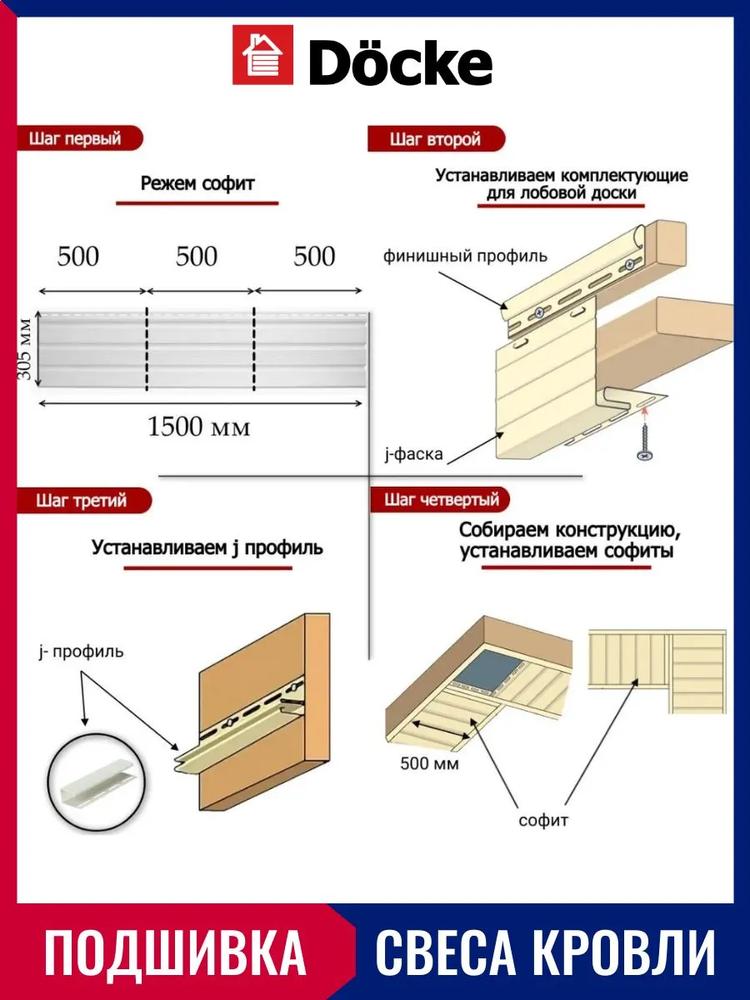 Döcke

Шаг первый

Режем софит

500 500 500

305 мм

1500 мм

Шаг второй

Устанавливаем комплектующие для лобовой доски

финишный профиль

j-фаска

Шаг третий

Устанавливаем j профиль

j- профиль

Шаг четвертый

Собираем конструкцию, устанавливаем софиты

500 мм

софит

ПОДШИВКА СВЕСА КРОВЛИ