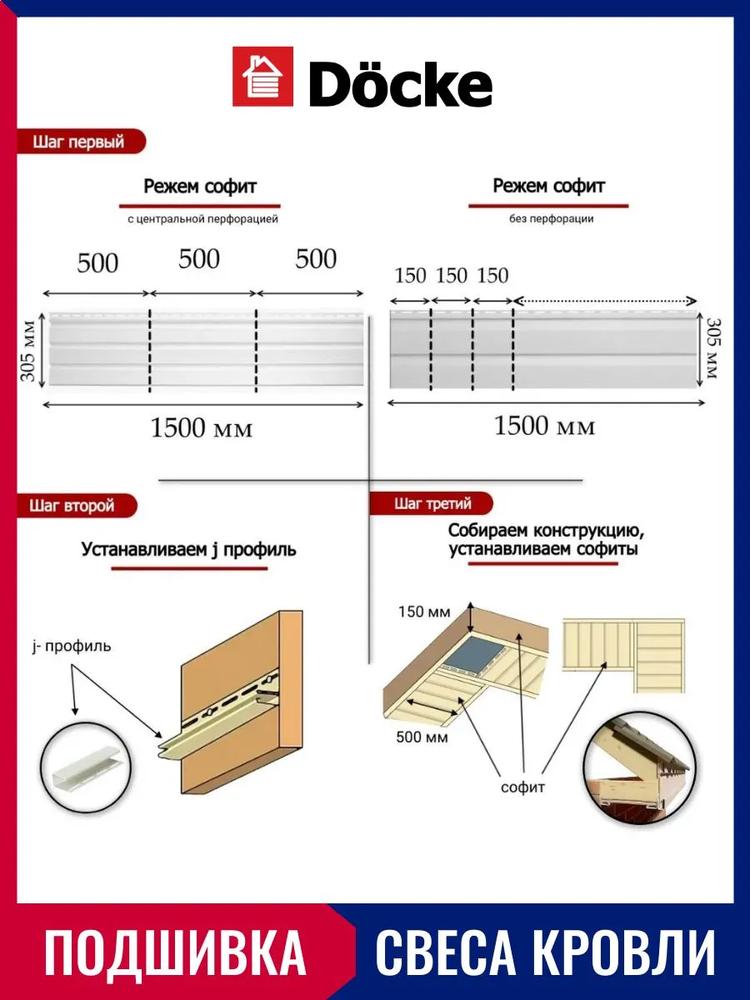 Döcke

Шаг первый

Режем софит
с центральной перфорацией

500 500 500

305 мм

1500 мм

Режем софит
без перфорации

150 150 150

305 мм

1500 мм

Шаг второй

Устанавливаем j профиль

j- профиль

Шаг третий

Собираем конструкцию, устанавливаем софиты

150 мм

500 мм

софит

ПОДШИВКА СВЕСА КРОВЛИ